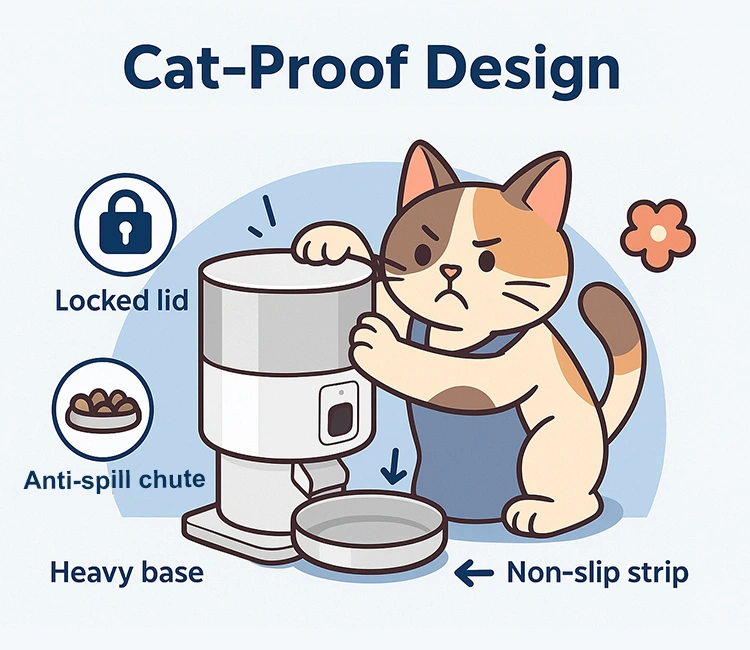 Cat-Proof Design

Locked lid

Anti-spill chute

Heavy base

Non-slip strip